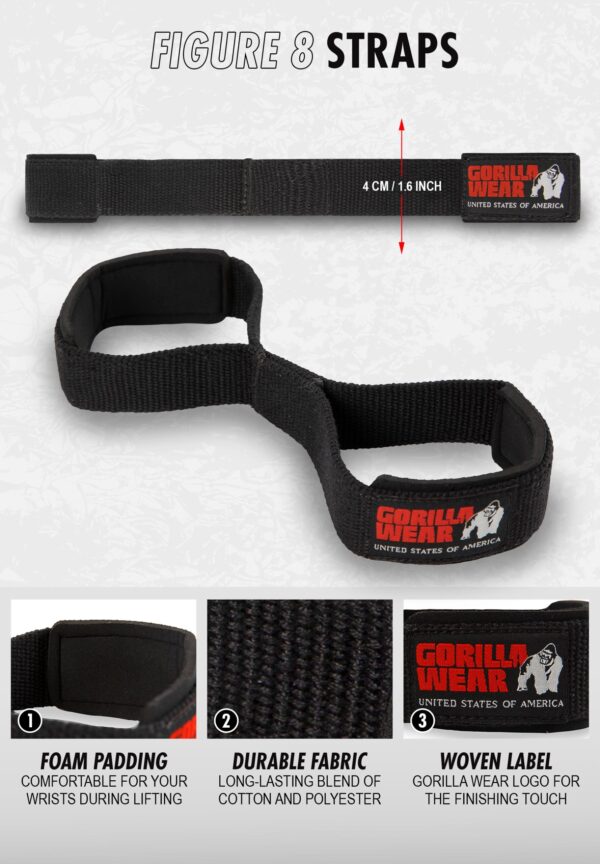 FIGURE 8 STRAPS

4 CM / 1.6 INCH

GORILLA WEAR
UNITED STATES OF AMERICA

GORILLA WEAR
UNITED STATES OF AMERICA

1

2

3

GORILLA WEAR
UNITED STATES OF AMERICA

FOAM PADDING
COMFORTABLE FOR YOUR WRISTS DURING LIFTING

DURABLE FABRIC
LONG-LASTING BLEND OF COTTON AND POLYESTER

WOVEN LABEL
GORILLA WEAR LOGO FOR THE FINISHING TOUCH